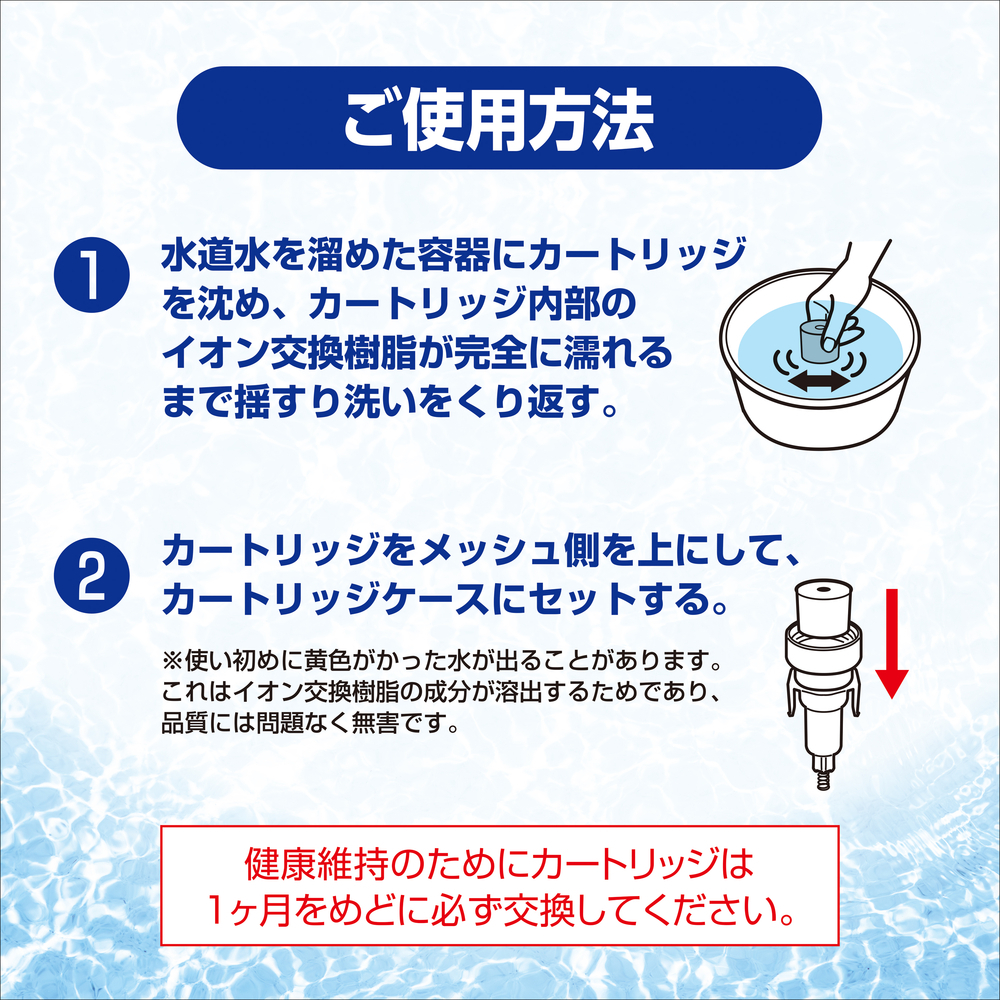 ご使用方法

1 水道水を溜めた容器にカートリッジを沈め、カートリッジ内部のイオン交換樹脂が完全に濡れるまで揺すり洗いをくり返す。

2 カートリッジをメッシュ側を上にして、カートリッジケースにセットする。

※使い初めに黄色がかった水が出ることがあります。これはイオン交換樹脂の成分が溶出するためであり、品質には問題なく無害です。

健康維持のためにカートリッジは1ヶ月をめどに必ず交換してください。